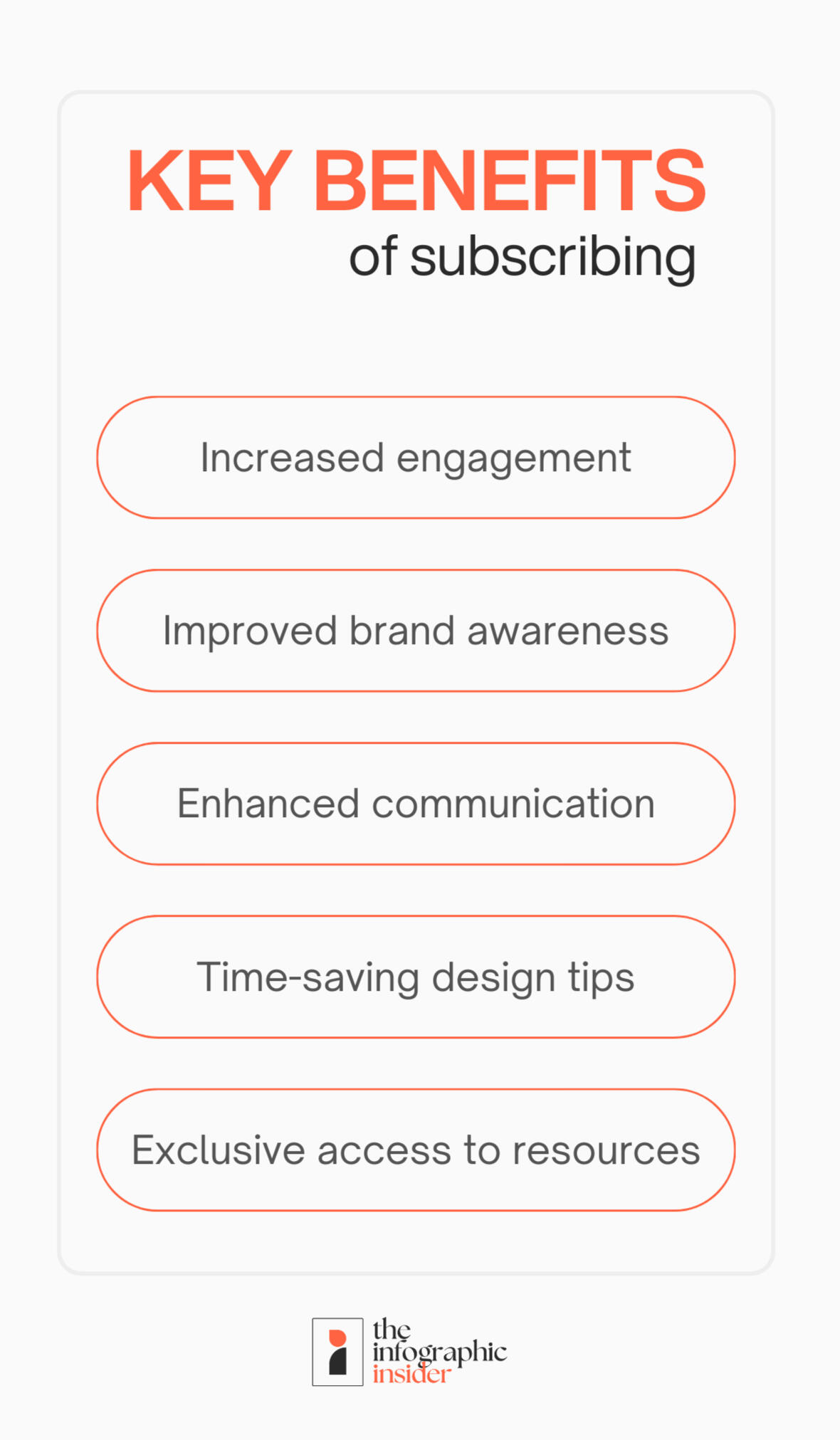 KEY BENEFITS
of subscribing

Increased engagement

Improved brand awareness

Enhanced communication

Time-saving design tips

Exclusive access to resources

the
infographic
insider